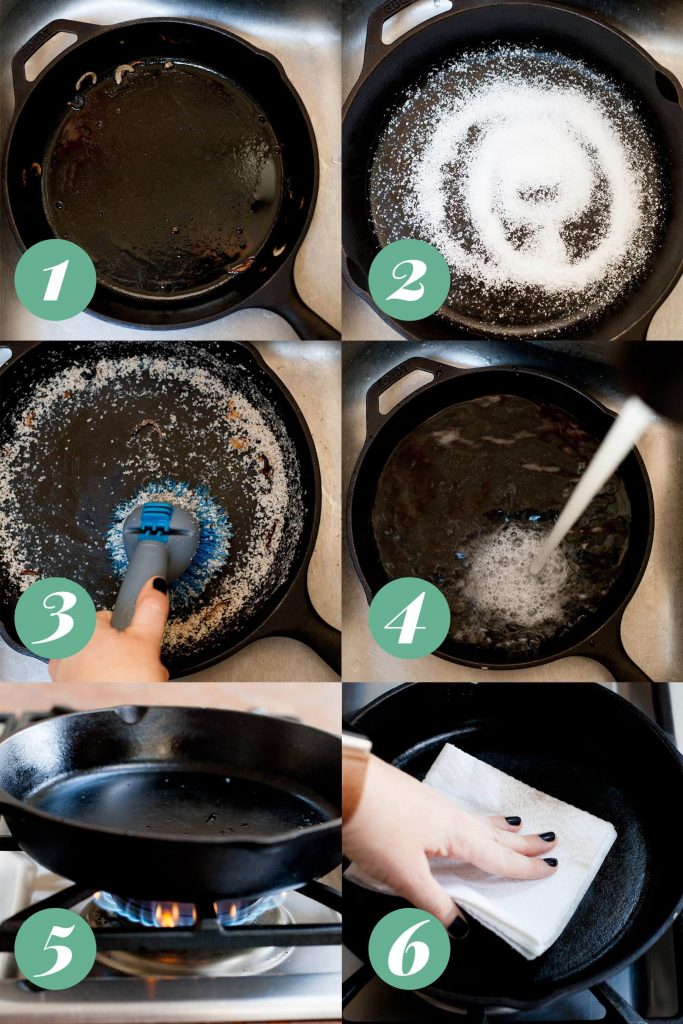 1
2
3
4
5
6